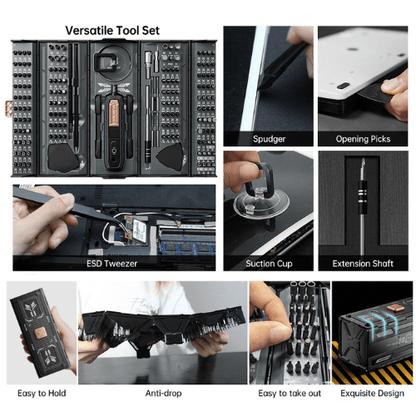 Versatile Tool Set

Spudger

Opening Picks

ESD Tweezer

Suction Cup

Extension Shaft

Easy to Hold

Anti-drop

Easy to take out

Exquisite Design