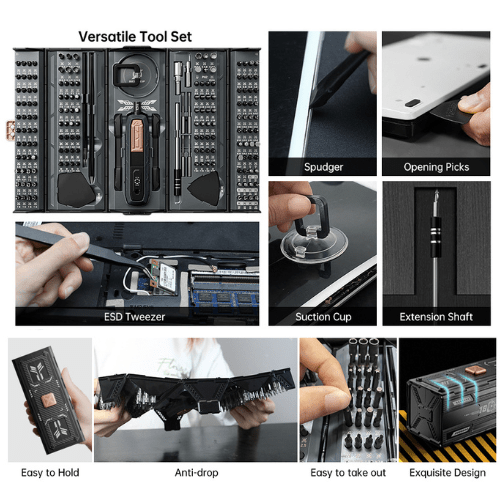 Versatile Tool Set

Spudger

Opening Picks

ESD Tweezer

Suction Cup

Extension Shaft

Easy to Hold

Anti-drop

Easy to take out

Exquisite Design